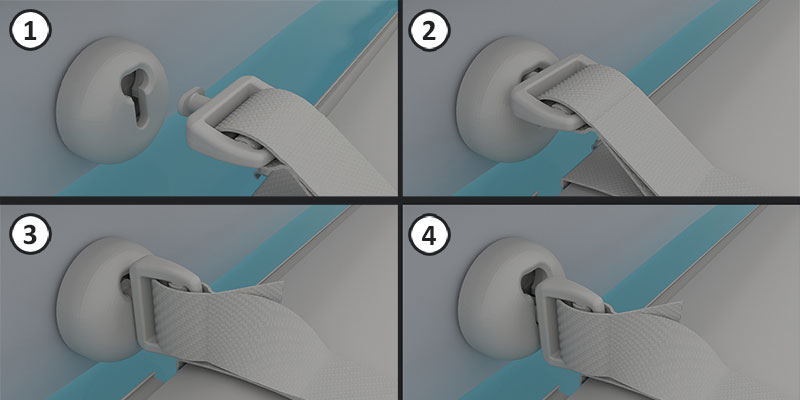 1

2

3

4