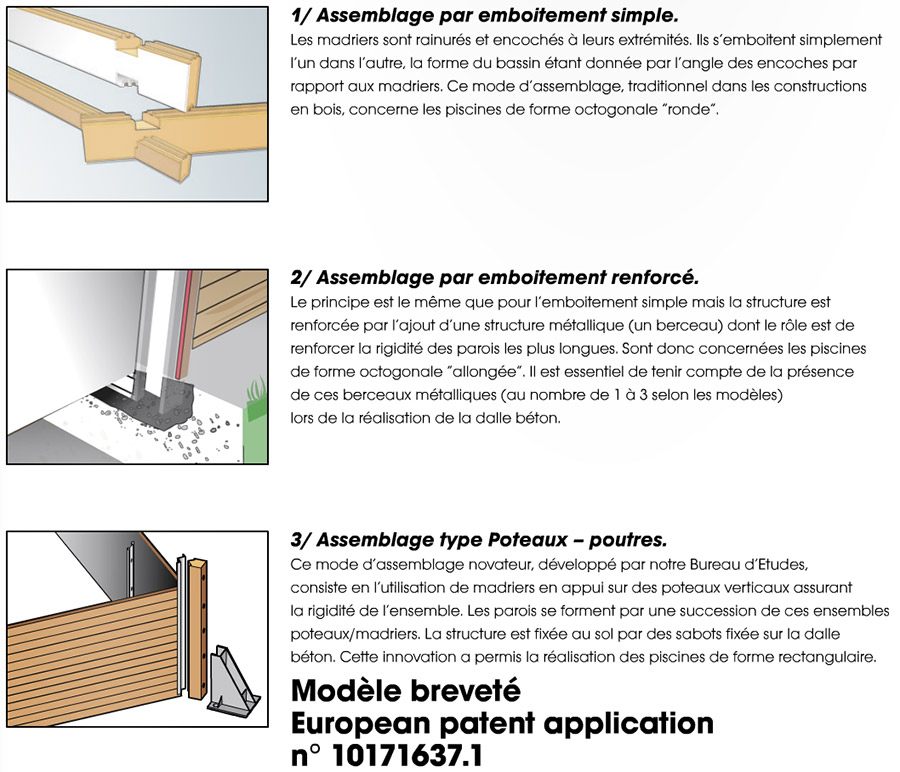 1/ Assemblage par emboitement simple.
Les madriers sont rainurés et encochés à leurs extrémités. Ils s'emboitent simplement l'un dans l'autre, la forme du bassin étant donnée par l'angle des encoches par rapport aux madriers. Ce mode d'assemblage, traditionnel dans les constructions en bois, concerne les piscines de forme octogonale "ronde".

2/ Assemblage par emboitement renforcé.
Le principe est le même que pour l'emboitement simple mais la structure est renforcée par l'ajout d'une structure métallique (un berceau) dont le rôle est de renforcer la rigidité des parois les plus longues. Sont donc concernées les piscines de forme octogonale "allongée". Il est essentiel de tenir compte de la présence de ces berceaux métalliques (au nombre de 1 à 3 selon les modèles) lors de la réalisation de la dalle béton.

3/ Assemblage type Poteaux – poutres.
Ce mode d'assemblage novateur, développé par notre Bureau d'Etudes, consiste en l'utilisation de madriers en appui sur des poteaux verticaux assurant la rigidité de l'ensemble. Les parois se forment par une succession de ces ensembles poteaux/madriers. La structure est fixée au sol par des sabots fixée sur la dalle béton. Cette innovation a permis la réalisation des piscines de forme rectangulaire.

Modèle breveté
European patent application
n° 10171637.1