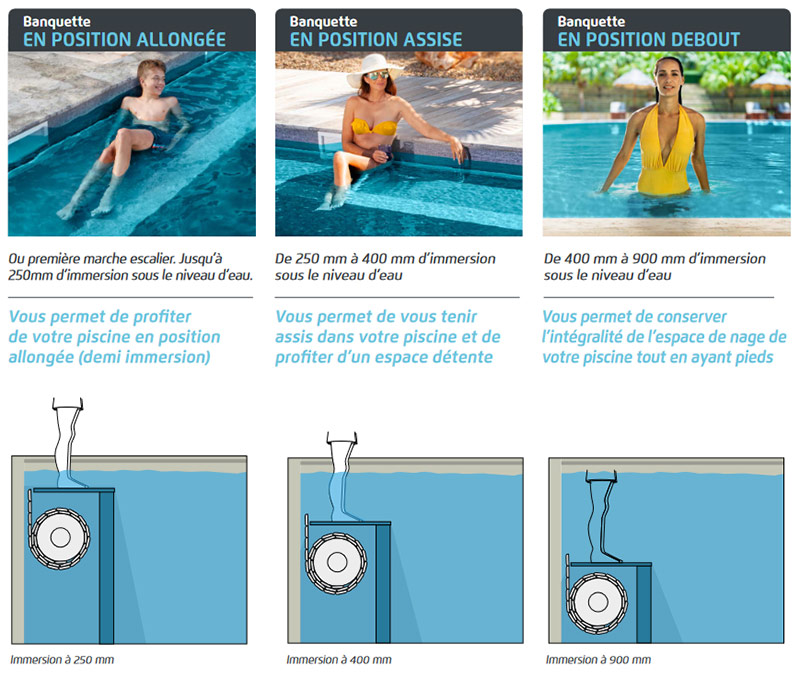 Banquette
EN POSITION ALLONGÉE

Ou première marche escalier. Jusqu'à 250mm d'immersion sous le niveau d'eau.

Vous permet de profiter de votre piscine en position allongée (demi immersion)

Immersion à 250 mm

Banquette
EN POSITION ASSISE

De 250 mm à 400 mm d'immersion sous le niveau d'eau

Vous permet de vous tenir assis dans votre piscine et de profiter d'un espace détente

Immersion à 400 mm

Banquette
EN POSITION DEBOUT

De 400 mm à 900 mm d'immersion sous le niveau d'eau

Vous permet de conserver l'intégralité de l'espace de nage de votre piscine tout en ayant pieds

Immersion à 900 mm